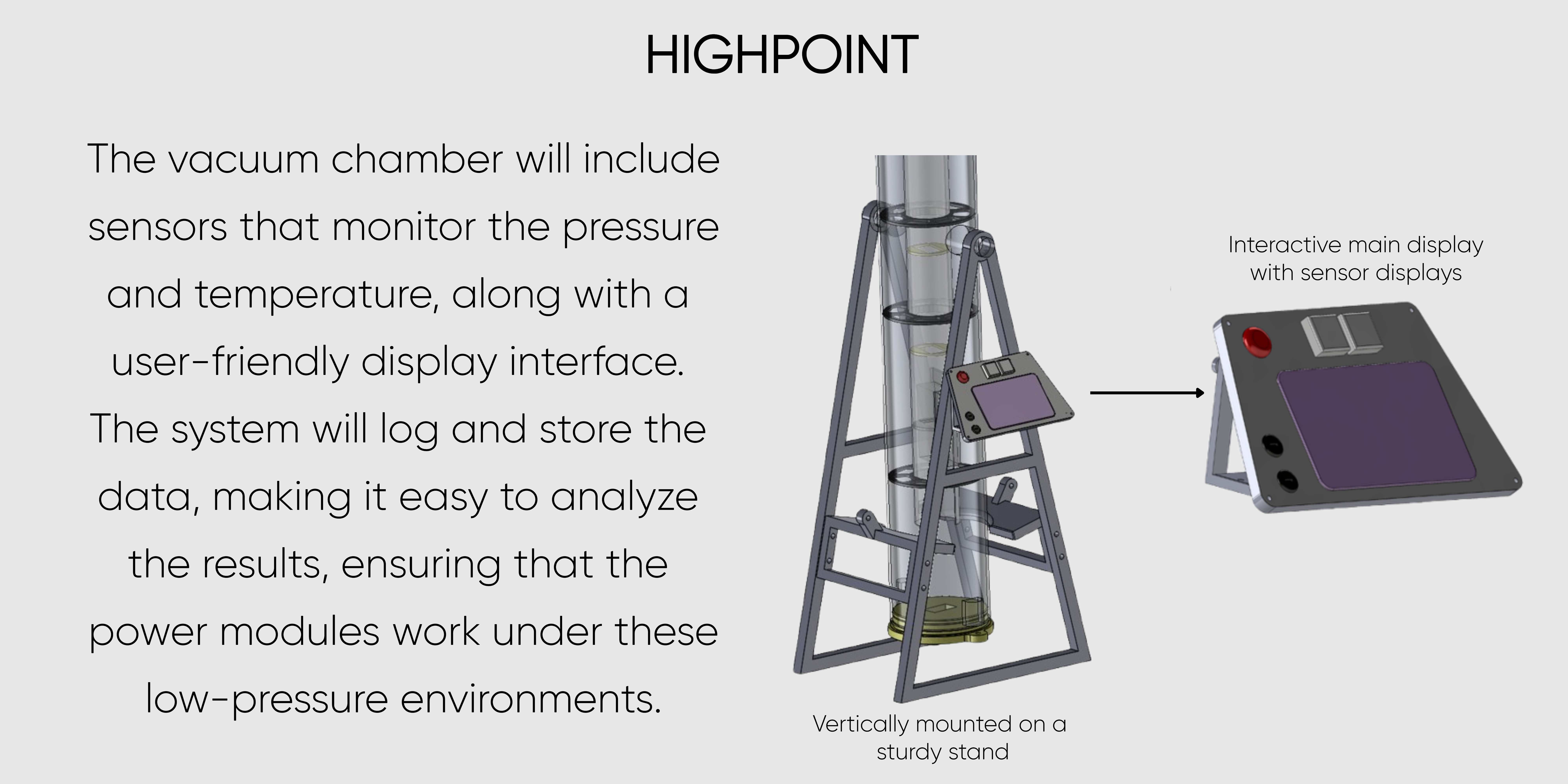 HIGHPOINT

The vacuum chamber will include sensors that monitor the pressure and temperature, along with a user-friendly display interface. The system will log and store the data, making it easy to analyze the results, ensuring that the power modules work under these low-pressure environments.

Interactive main display with sensor displays

Vertically mounted on a sturdy stand