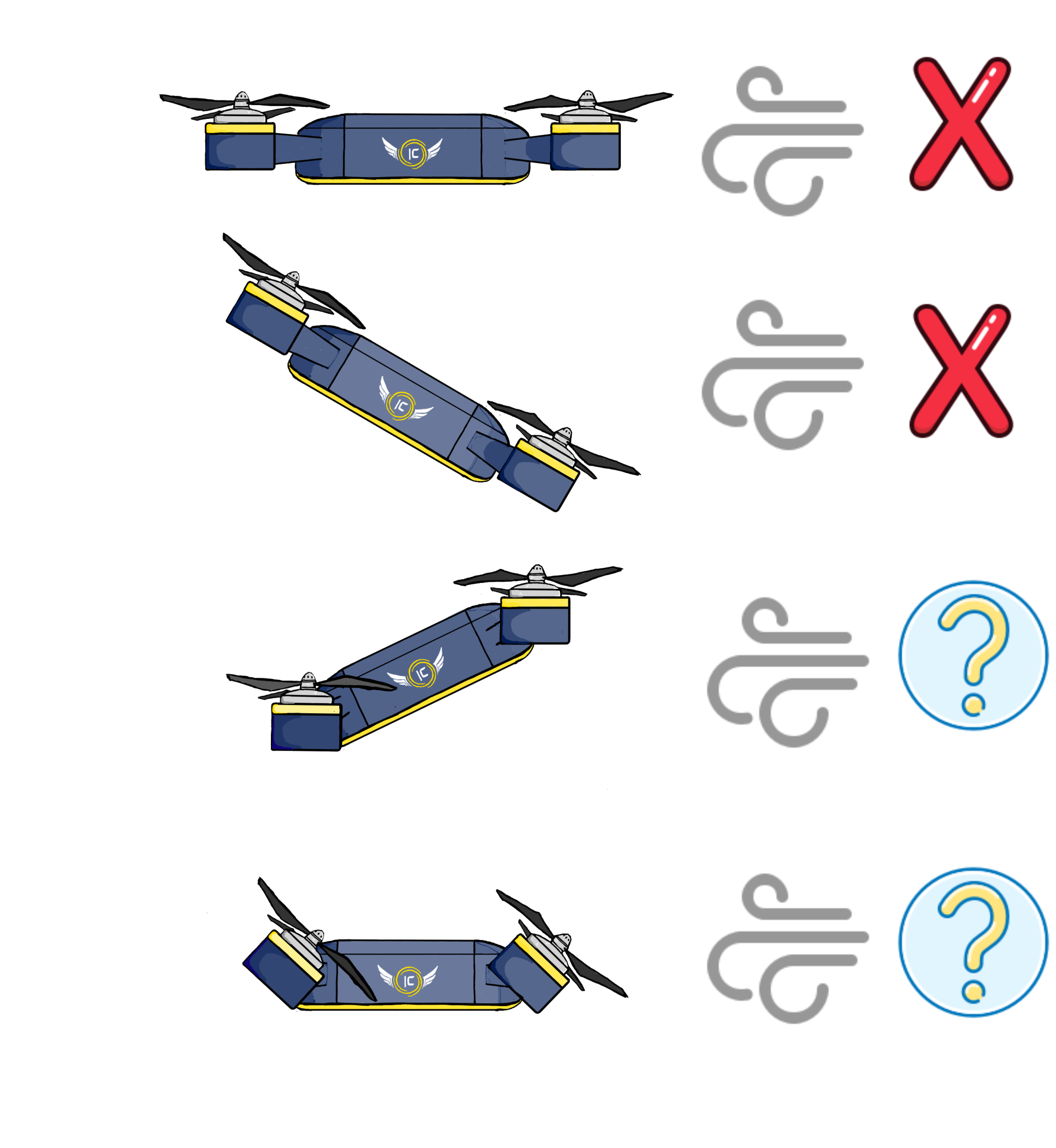 IC

IC

IC

IC